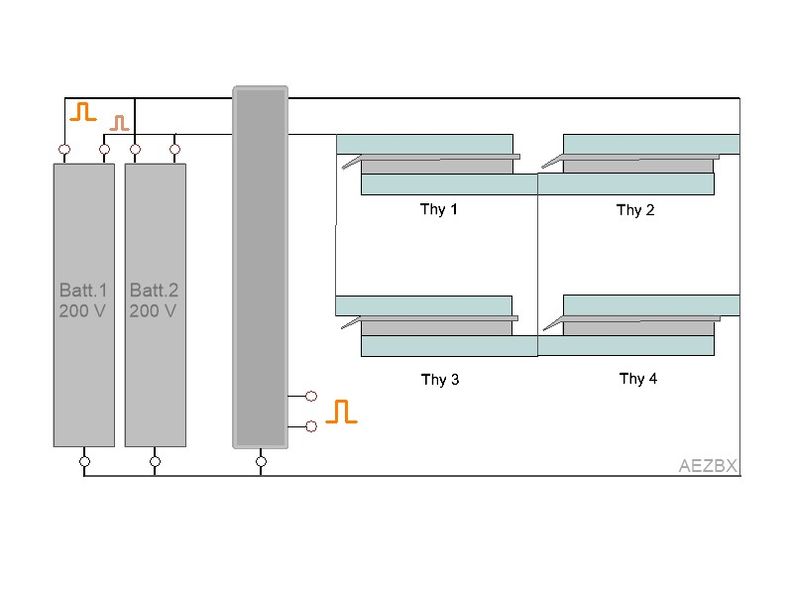 Batt.1
200 V

Batt.2
200 V

Thy 1

Thy 2

Thy 3

Thy 4

AEZBX